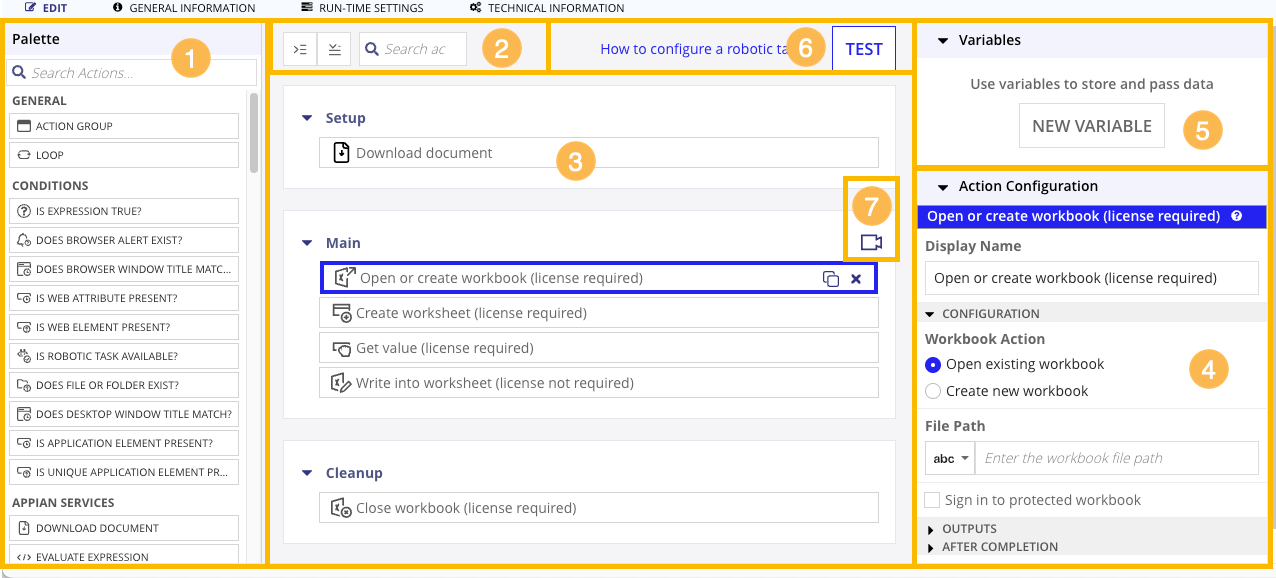 EDIT GENERAL INFORMATION RUN-TIME SETTINGS TECHNICAL INFORMATION

Palette
1
Search Actions...
GENERAL
ACTION GROUP
LOOP
CONDITIONS
IS EXPRESSION TRUE?
DOES BROWSER ALERT EXIST?
DOES BROWSER WINDOW TITLE MATC...
IS WEB ATTRIBUTE PRESENT?
IS WEB ELEMENT PRESENT?
IS ROBOTIC TASK AVAILABLE?
DOES FILE OR FOLDER EXIST?
DOES DESKTOP WINDOW TITLE MATCH?
IS APPLICATION ELEMENT PRESENT?
IS UNIQUE APPLICATION ELEMENT PR...
APPIAN SERVICES
DOWNLOAD DOCUMENT
EVALUATE EXPRESSION

Search ac
2
How to configure a robotic ta
6
TEST

Setup
Download document
3

7

Main
Open or create workbook (license required)
Create worksheet (license required)
Get value (license required)
Write into worksheet (license not required)

Cleanup
Close workbook (license required)

Variables
Use variables to store and pass data
NEW VARIABLE
5

Action Configuration
Open or create workbook (license required)
Display Name
Open or create workbook (license required)
CONFIGURATION
Workbook Action
Open existing workbook
Create new workbook
4
File Path
abc
Enter the workbook file path
Sign in to protected workbook
OUTPUTS
AFTER COMPLETION